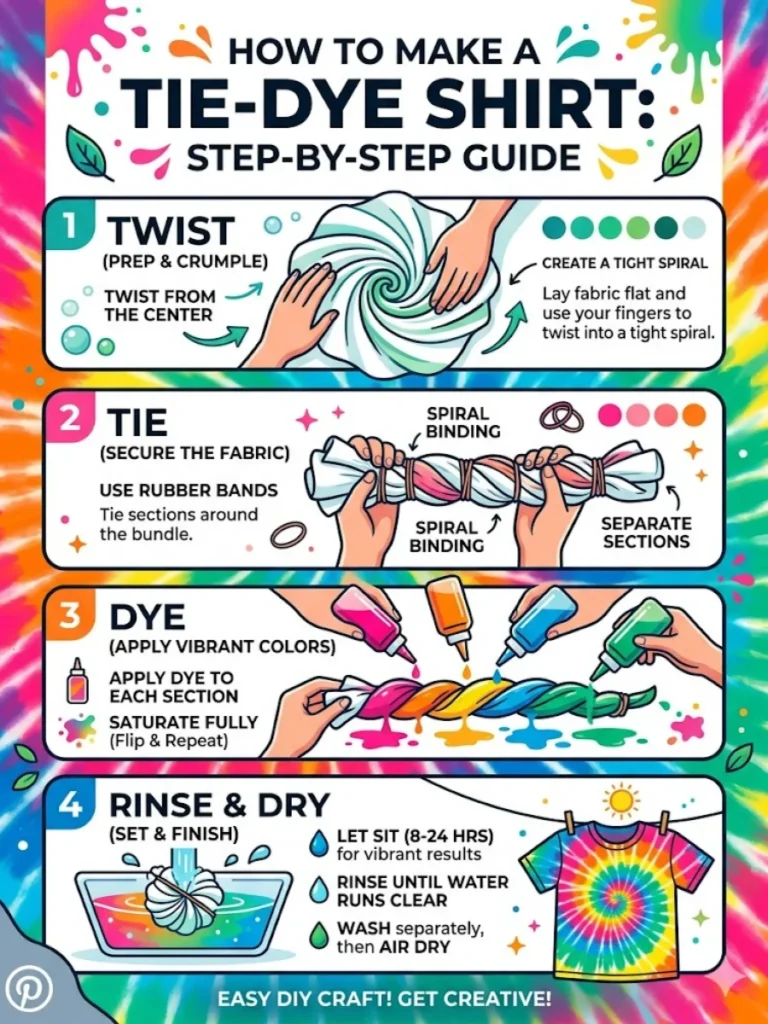 HOW TO MAKE A
TIE-DYE SHIRT:
STEP-BY-STEP GUIDE

1 TWIST
(PREP & CRUMPLE)
TWIST FROM THE CENTER
CREATE A TIGHT SPIRAL
Lay fabric flat and use your fingers to twist into a tight spiral.

2 TIE
(SECURE THE FABRIC)
USE RUBBER BANDS
Tie sections around the bundle.
SPIRAL BINDING
SPIRAL BINDING
SEPARATE SECTIONS

3 DYE
(APPLY VIBRANT COLORS)
APPLY DYE TO EACH SECTION
SATURATE FULLY
(Flip & Repeat)

4 RINSE & DRY
(SET & FINISH)
LET SIT (8-24 HRS) for vibrant results
RINSE UNTIL WATER RUNS CLEAR
WASH separately, then AIR DRY

EASY DIY CRAFT! GET CREATIVE!