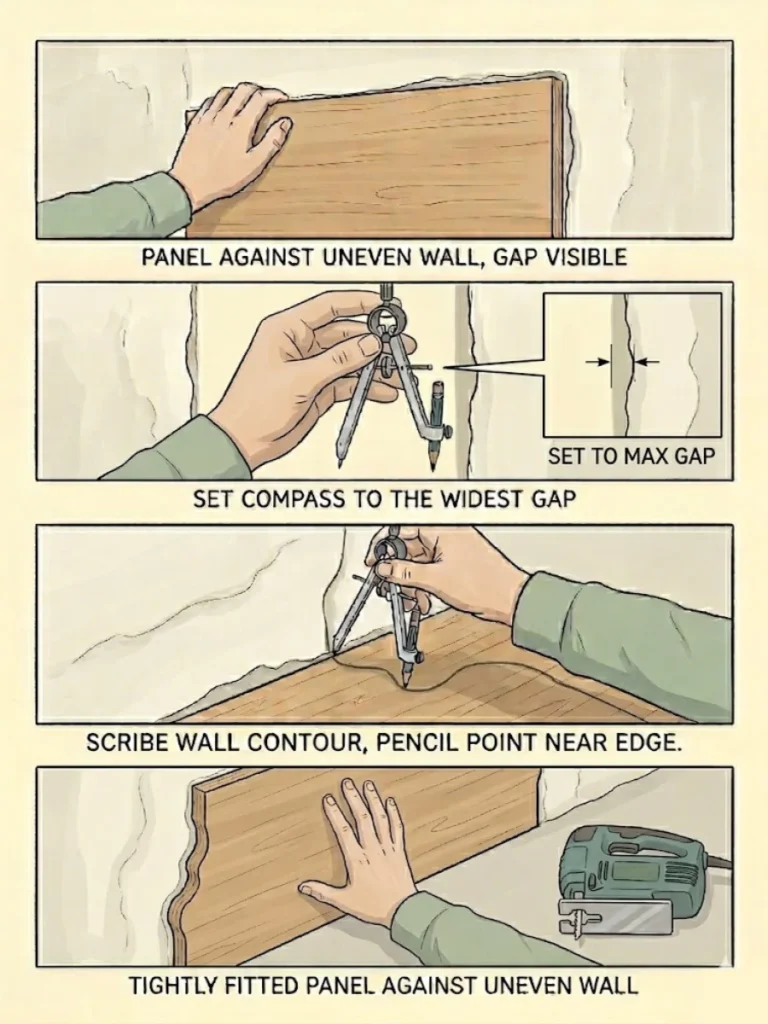 PANEL AGAINST UNEVEN WALL, GAP VISIBLE

SET TO MAX GAP

SET COMPASS TO THE WIDEST GAP

SCRIBE WALL CONTOUR, PENCIL POINT NEAR EDGE.

TIGHTLY FITTED PANEL AGAINST UNEVEN WALL